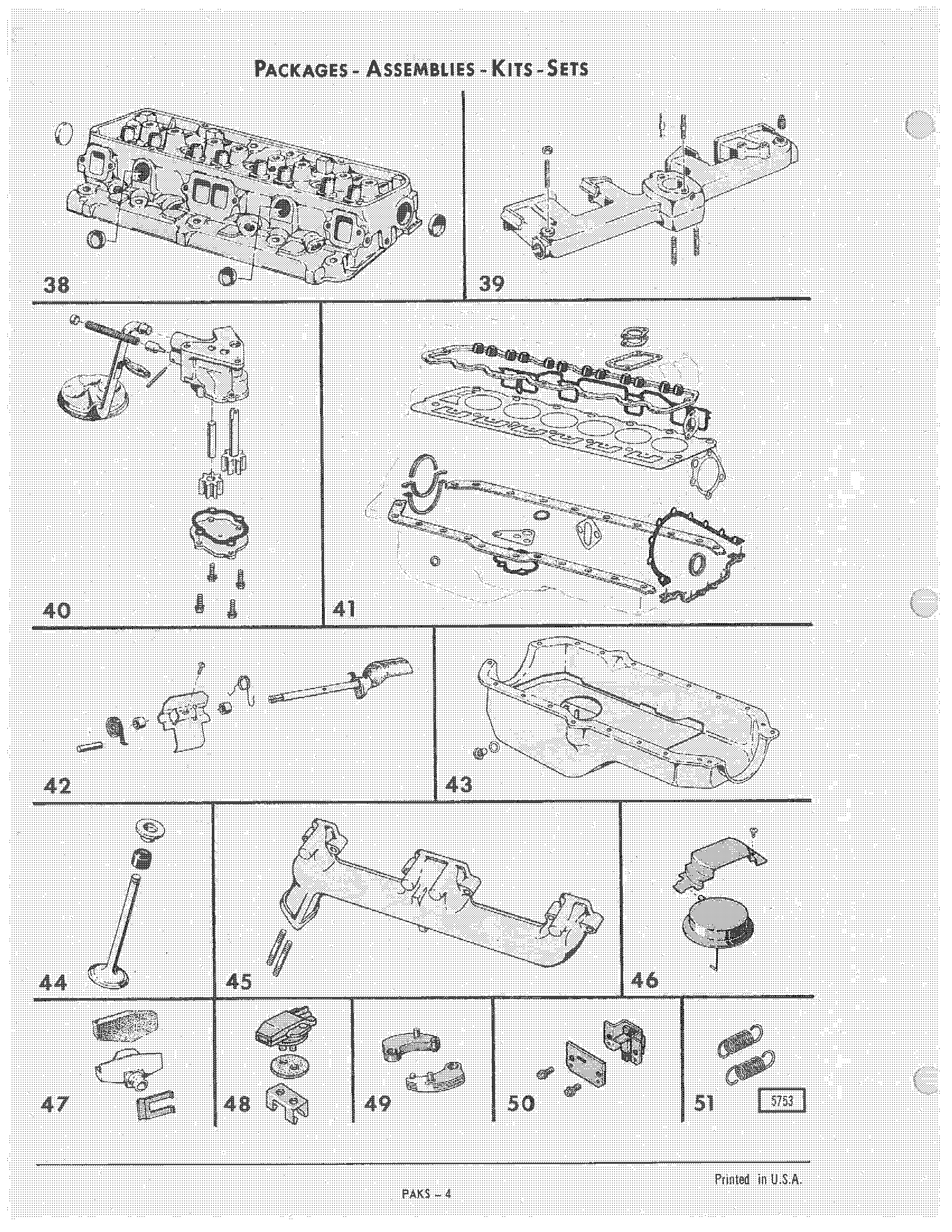 PACKAGES - ASSEMBLIES - KITS - SETS

38

39

40

41

42

43

44

45

46

47

48

49

50

51

5753

Printed in U.S.A.

PAKS – 4