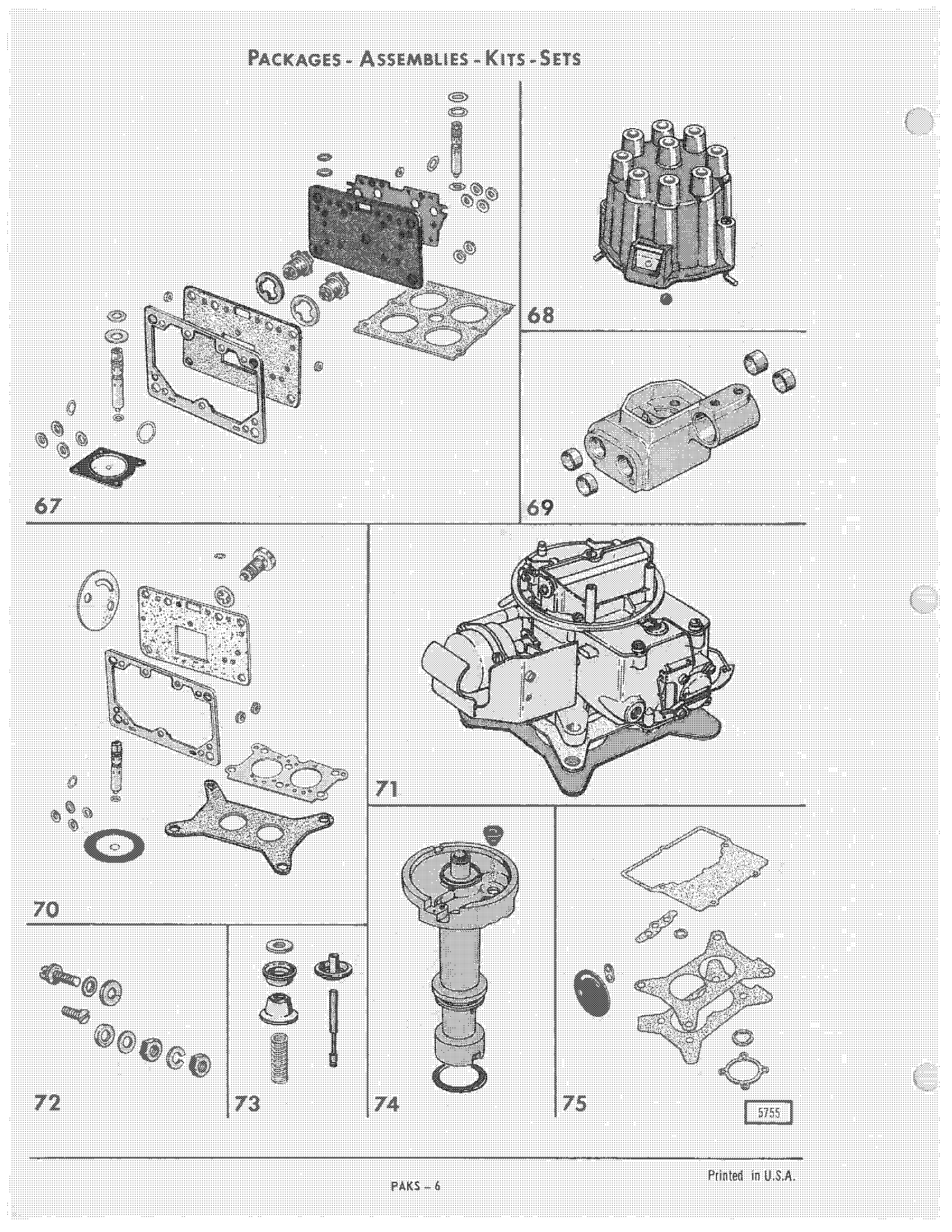 PACKAGES - ASSEMBLIES - KITS - SETS

67

68

69

70

71

72

73

74

75

5755

PAKS – 6

Printed in U.S.A.