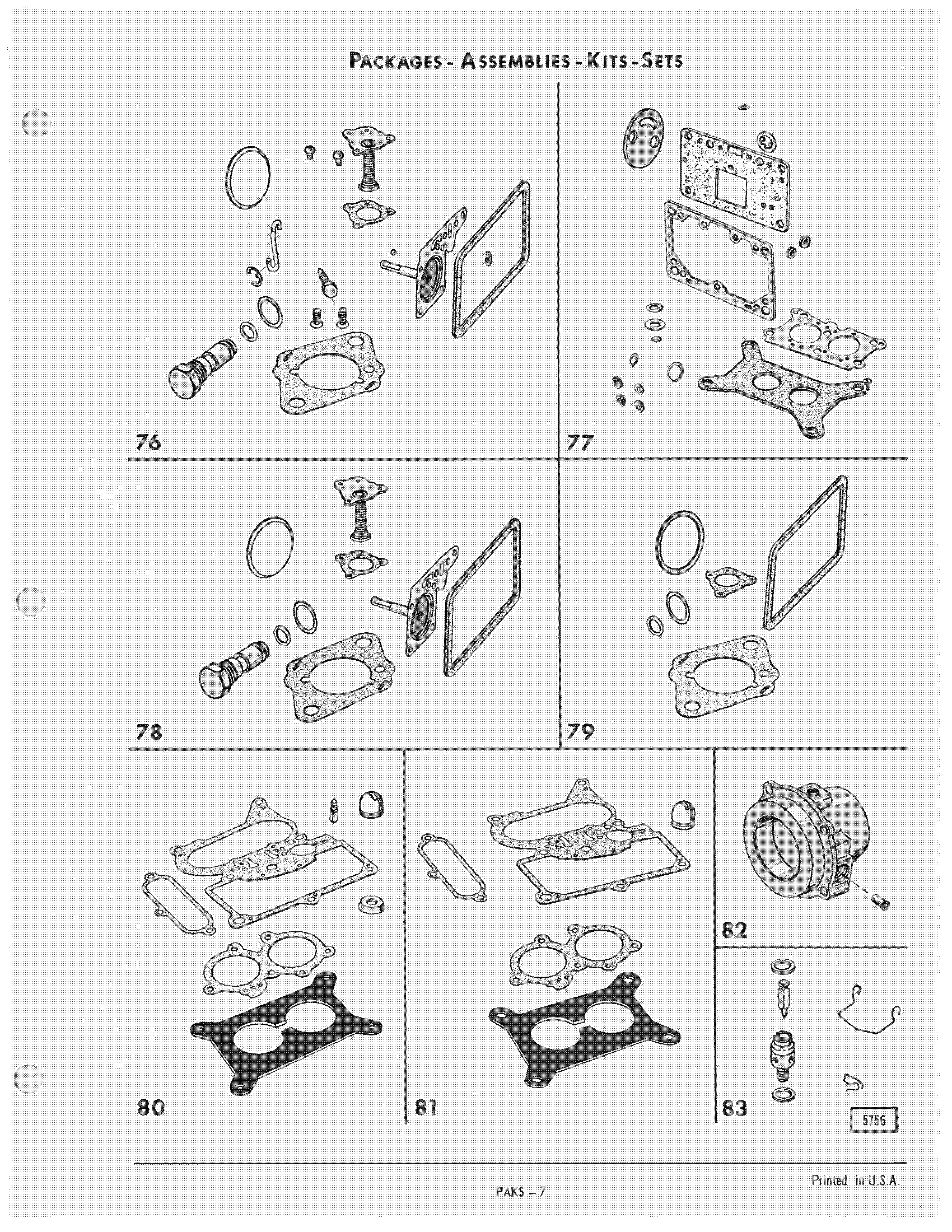 PACKAGES - ASSEMBLIES - KITS - SETS

76

77

78

79

80

81

82

83

5756

Printed in U.S.A.

PAKS – 7