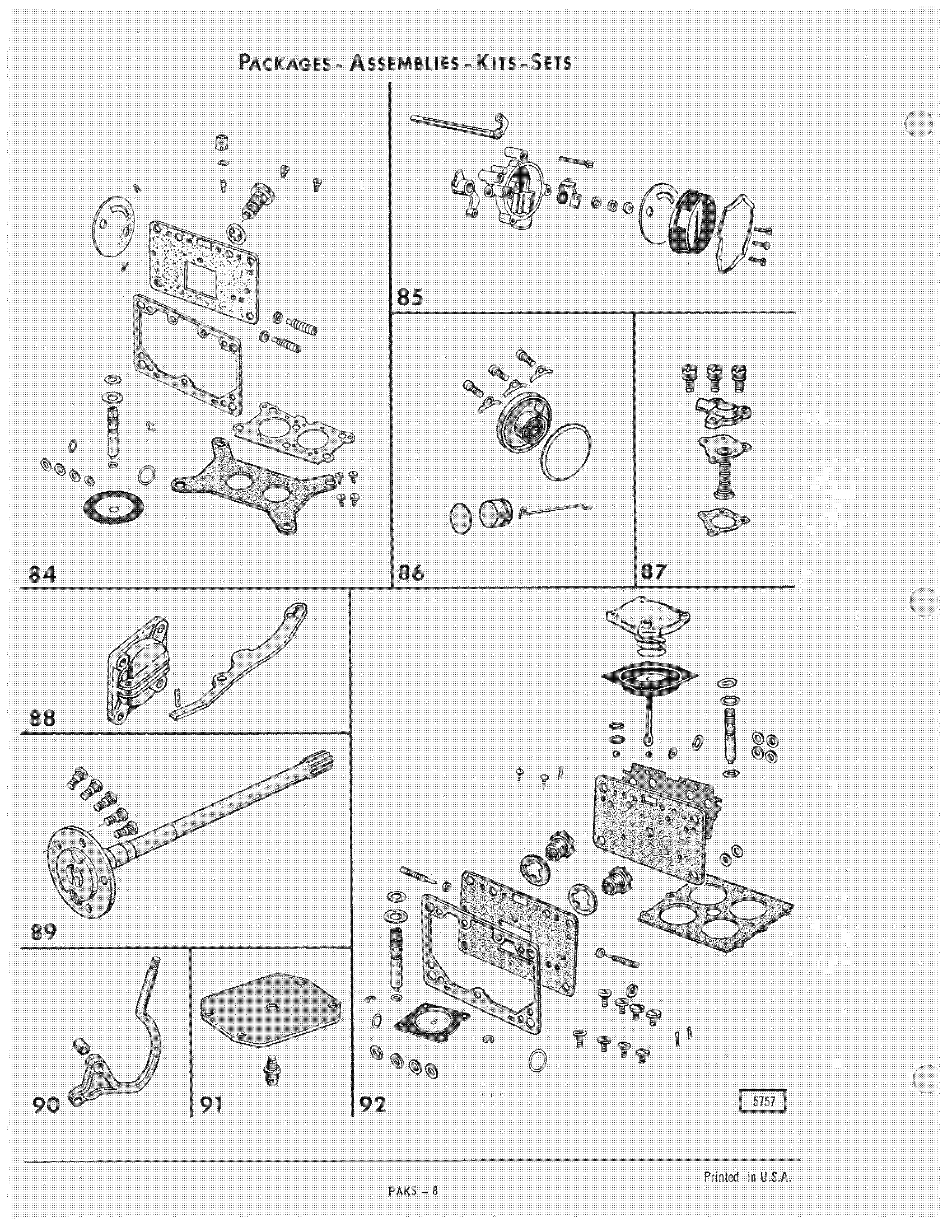 PACKAGES - ASSEMBLIES - KITS - SETS

85

84

86

87

88

89

90

91

92

5757

Printed in U.S.A.

PAKS – 8