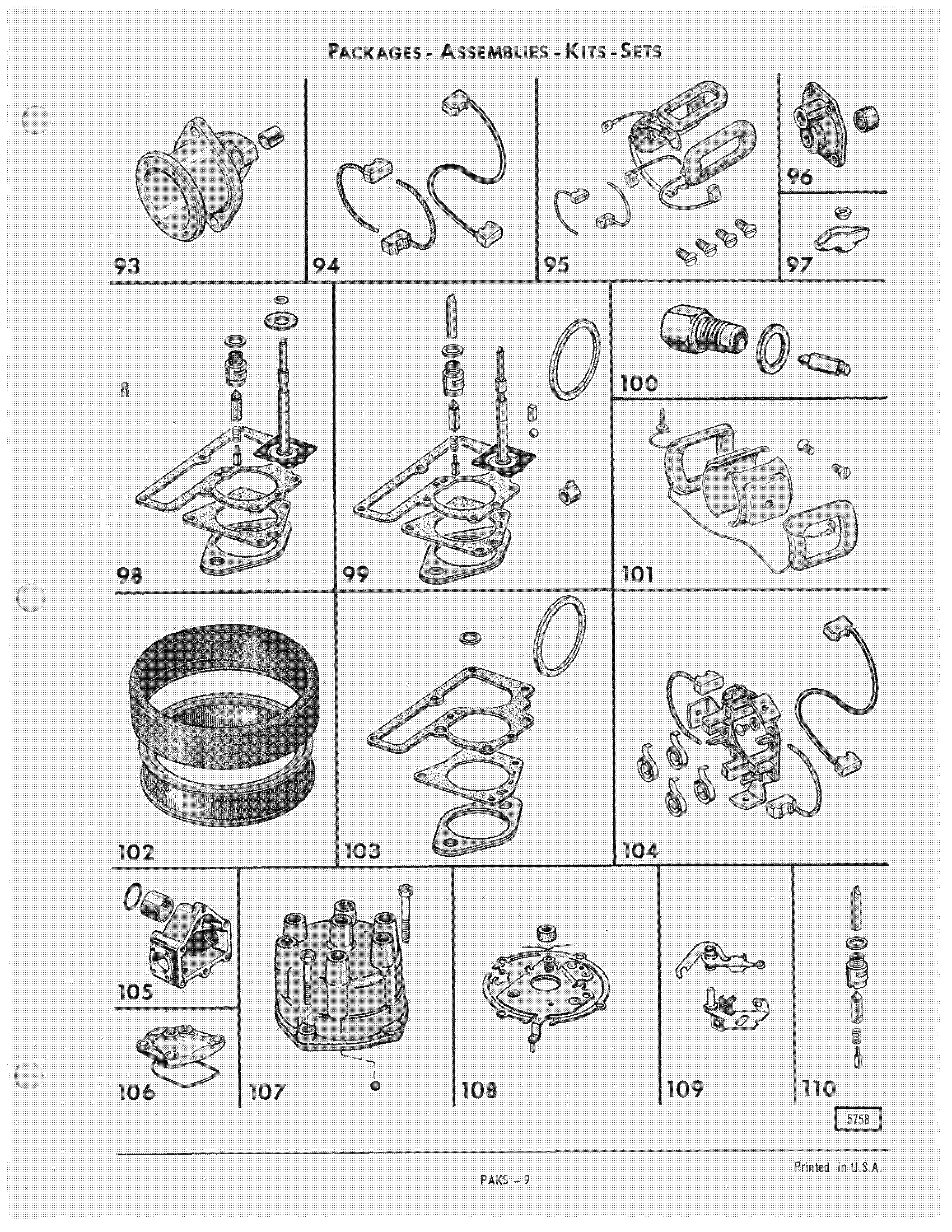 PACKAGES - ASSEMBLIES - KITS - SETS

93

94

95

96

97

98

99

100

101

102

103

104

105

106

107

108

109

110

5758

Printed in U.S.A.

PAKS – 9