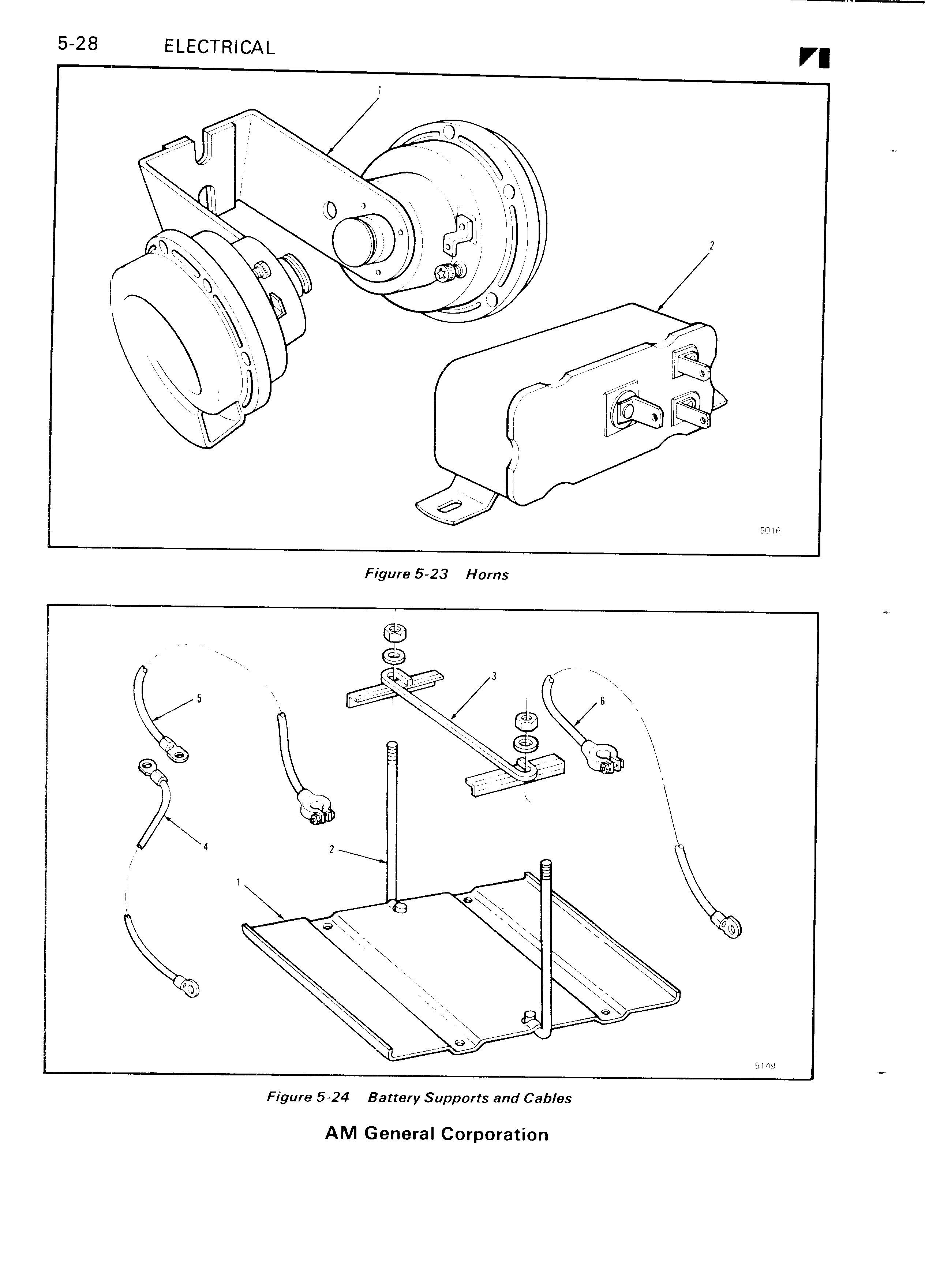 5-28 ELECTRICAL

1

2

5016

Figure 5-23 Horns

3

5

6

4

2

1

5149

Figure 5-24 Battery Supports and Cables

AM General Corporation