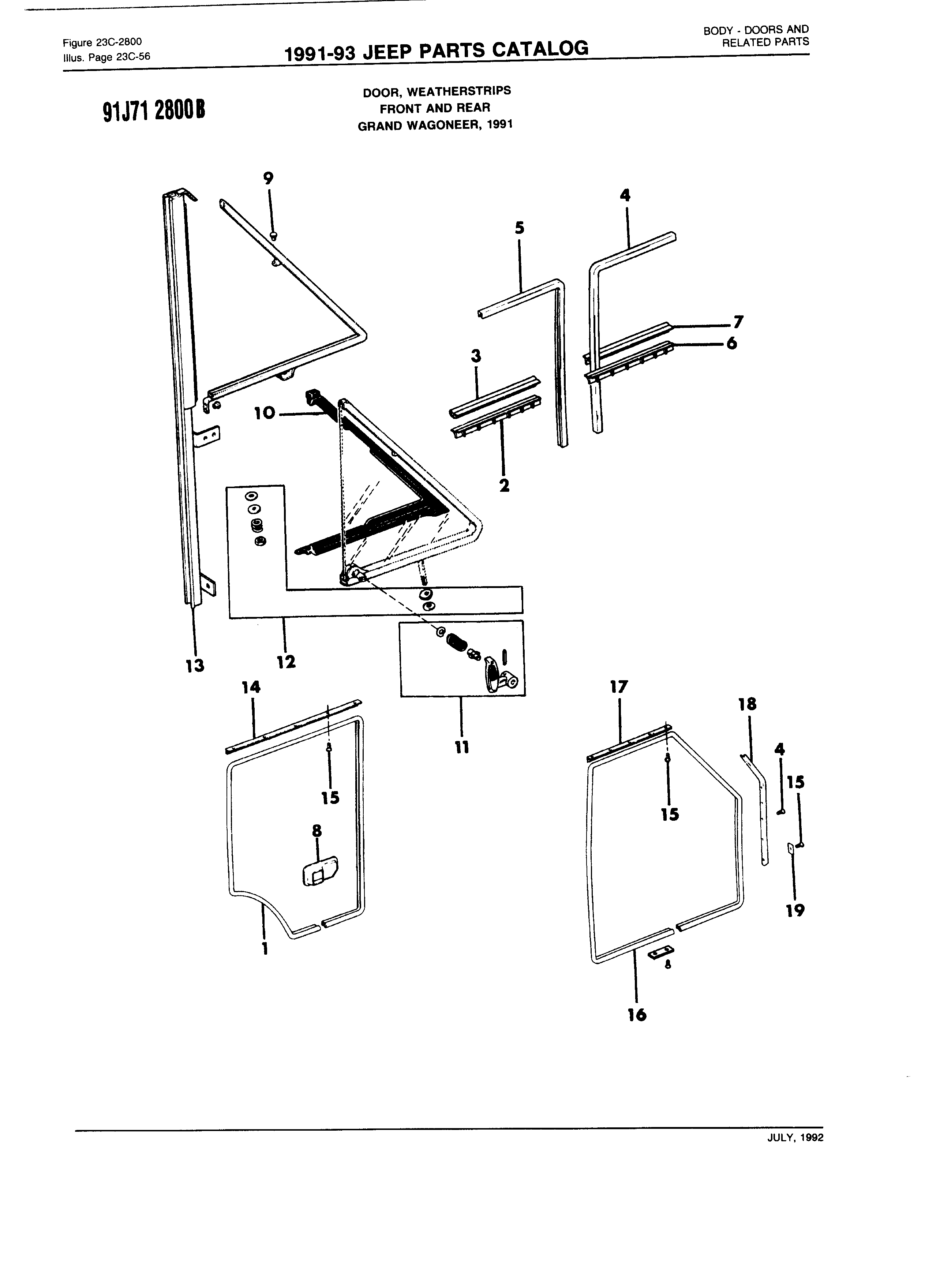 Figure 23C-2800
Illus. Page 23C-56

1991-93 JEEP PARTS CATALOG

BODY - DOORS AND RELATED PARTS

91J71 2800B

DOOR, WEATHERSTRIPS
FRONT AND REAR
GRAND WAGONEER, 1991

9
4
5
7
6
3
10
2
13
12
11
14
15
8
1
17
18
4
15
15
19
16

JULY, 1992